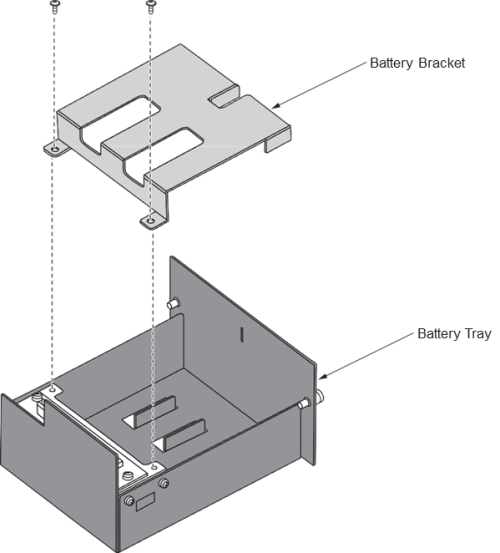 Battery Bracket

Battery Tray